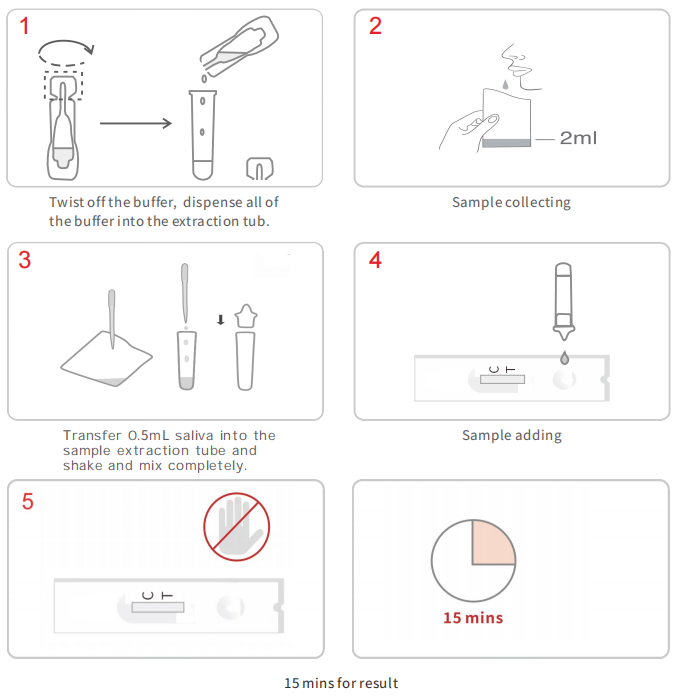 1

Twist off the buffer, dispense all of the buffer into the extraction tub.

2

2ml

Sample collecting

3

Transfer 0.5mL saliva into the sample extraction tube and shake and mix completely.

4

C T

Sample adding

5

C T

15 mins

15 mins for result