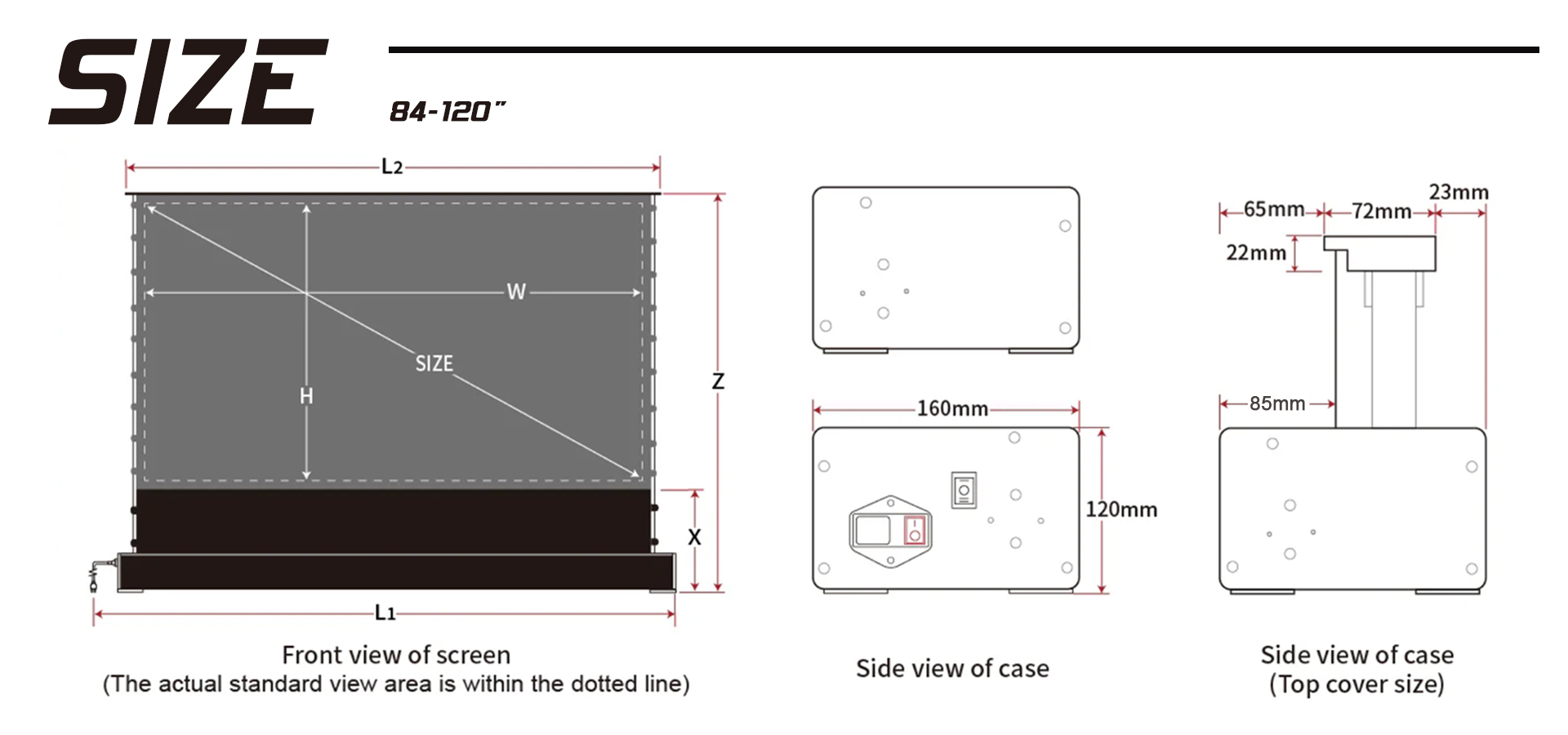 SIZE

84-120"

L2

W

SIZE

H

Z

X

L1

Front view of screen
(The actual standard view area is within the dotted line)

160mm

120mm

Side view of case

65mm

72mm

23mm

22mm

85mm

Side view of case
(Top cover size)