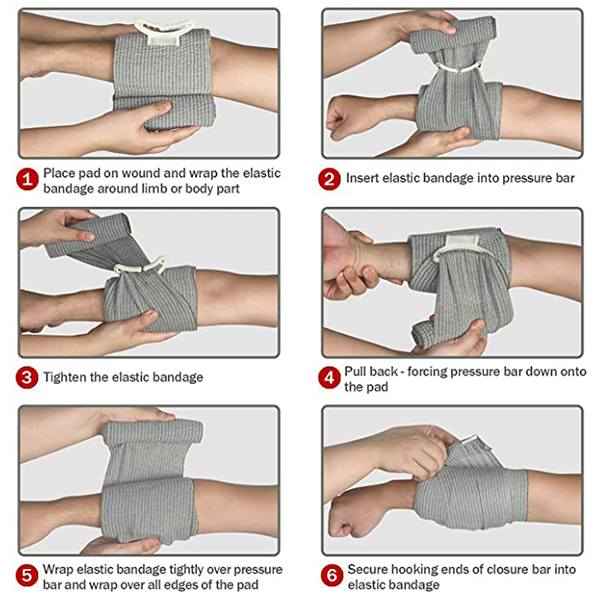 1 Place pad on wound and wrap the elastic bandage around limb or body part

2 Insert elastic bandage into pressure bar

3 Tighten the elastic bandage

4 Pull back - forcing pressure bar down onto the pad

5 Wrap elastic bandage tightly over pressure bar and wrap over all edges of the pad

6 Secure hooking ends of closure bar into elastic bandage