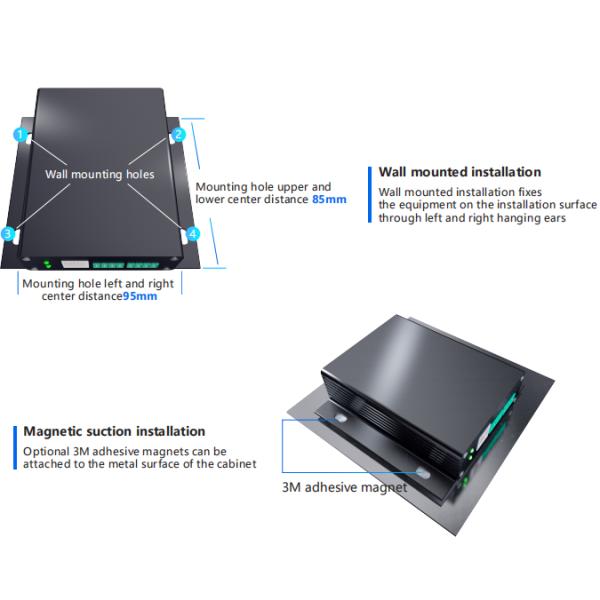 1
2
Wall mounting holes
3
4
Mounting hole upper and lower center distance 85mm
Mounting hole left and right center distance95mm

Wall mounted installation
Wall mounted installation fixes the equipment on the installation surface through left and right hanging ears

Magnetic suction installation
Optional 3M adhesive magnets can be attached to the metal surface of the cabinet

3M adhesive magnet