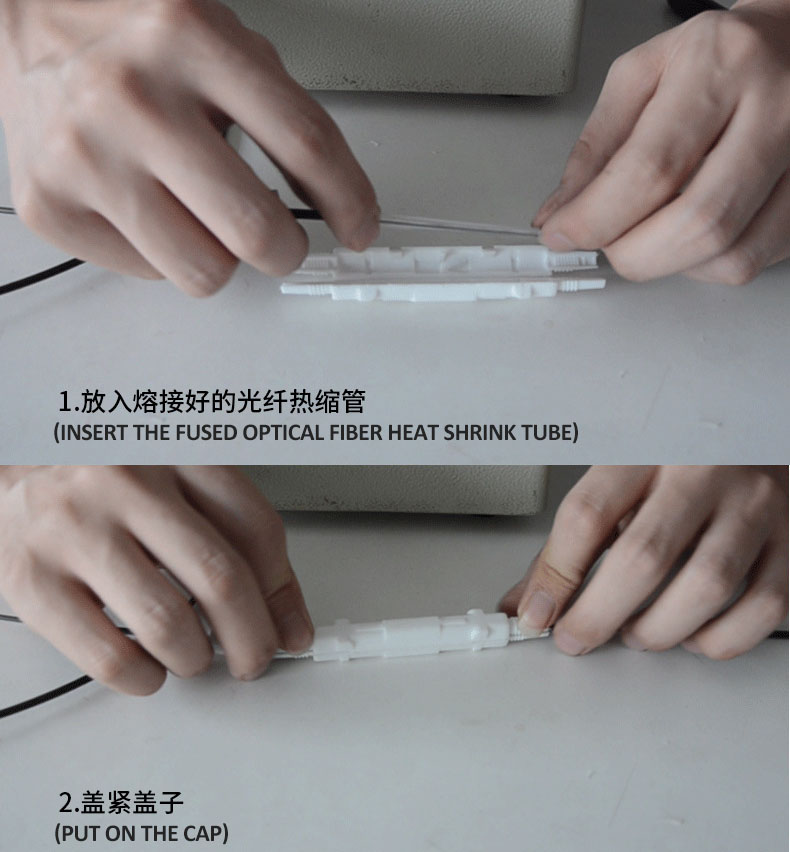 1.放入熔接好的光纤热缩管
(INSERT THE FUSED OPTICAL FIBER HEAT SHRINK TUBE)

2.盖紧盖子
(PUT ON THE CAP)