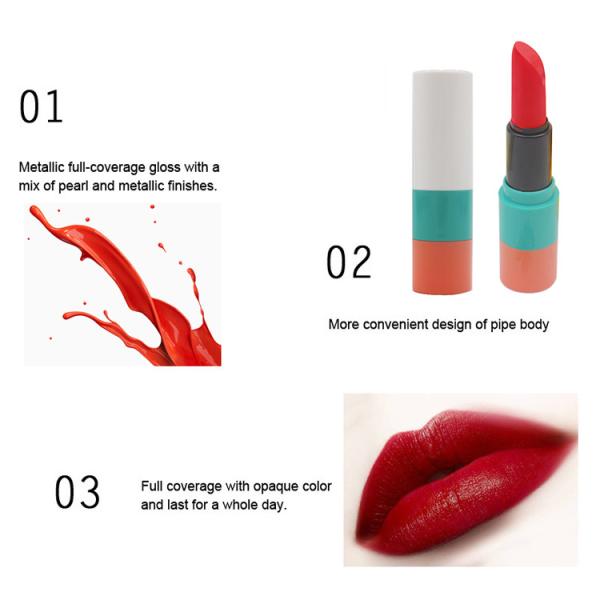 01

Metallic full-coverage gloss with a mix of pearl and metallic finishes.

02

More convenient design of pipe body

03

Full coverage with opaque color and last for a whole day.