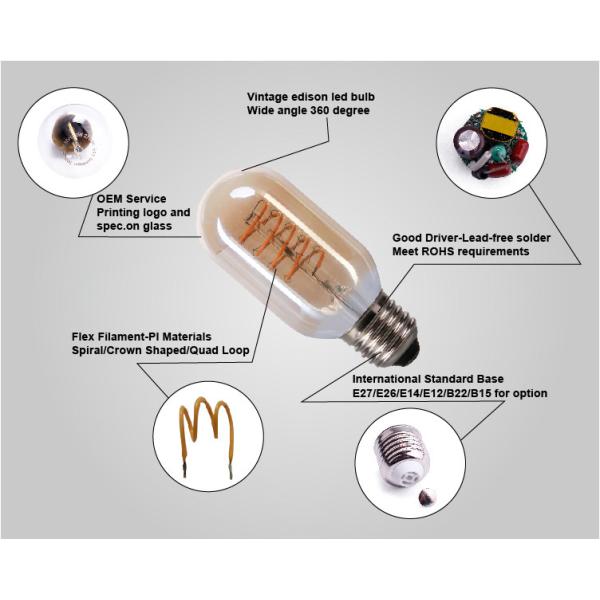 Vintage edison led bulb
Wide angle 360 degree

OEM Service
Printing logo and
spec.on glass

Good Driver-Lead-free solder
Meet ROHS requirements

Flex Filament-PI Materials
Spiral/Crown Shaped/Quad Loop

International Standard Base
E27/E26/E14/E12/B22/B15 for option