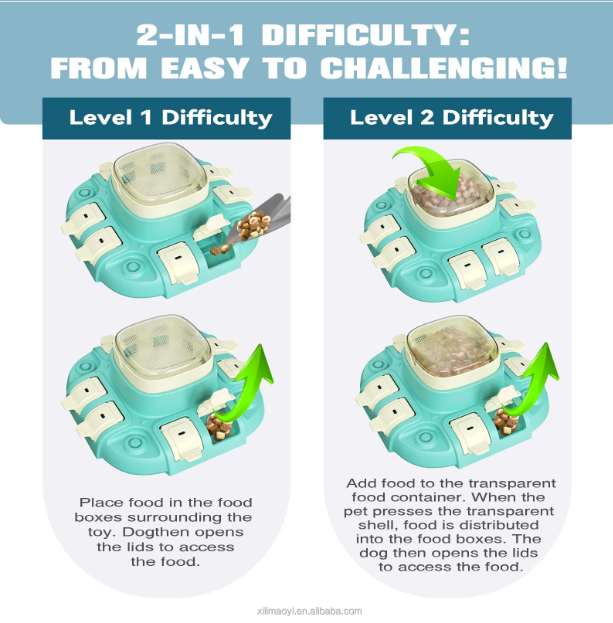 2-IN-1 DIFFICULTY: FROM EASY TO CHALLENGING!

Level 1 Difficulty

Place food in the food boxes surrounding the toy. Dogthen opens the lids to access the food.

Level 2 Difficulty

Add food to the transparent food container. When the pet presses the transparent shell, food is distributed into the food boxes. The dog then opens the lids to access the food.

xilimaoyi.en.alibaba.com