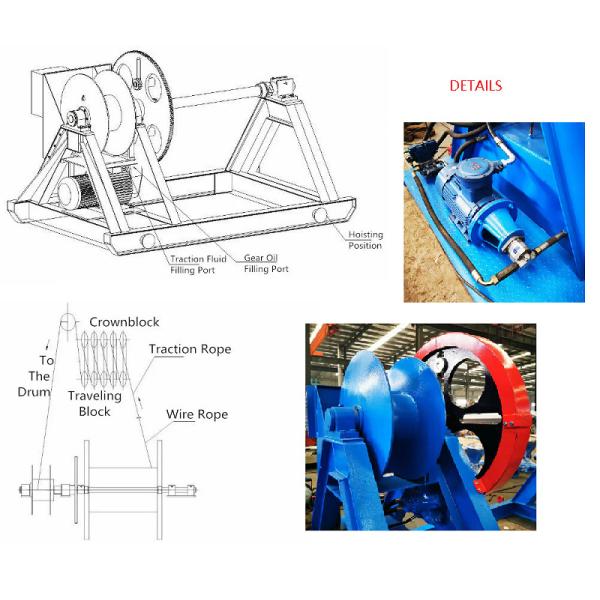 DETAILS

Hoisting Position

Traction Fluid Filling Port

Gear Oil Filling Port

Crownblock

To The Drum

Traction Rope

Traveling Block

Wire Rope