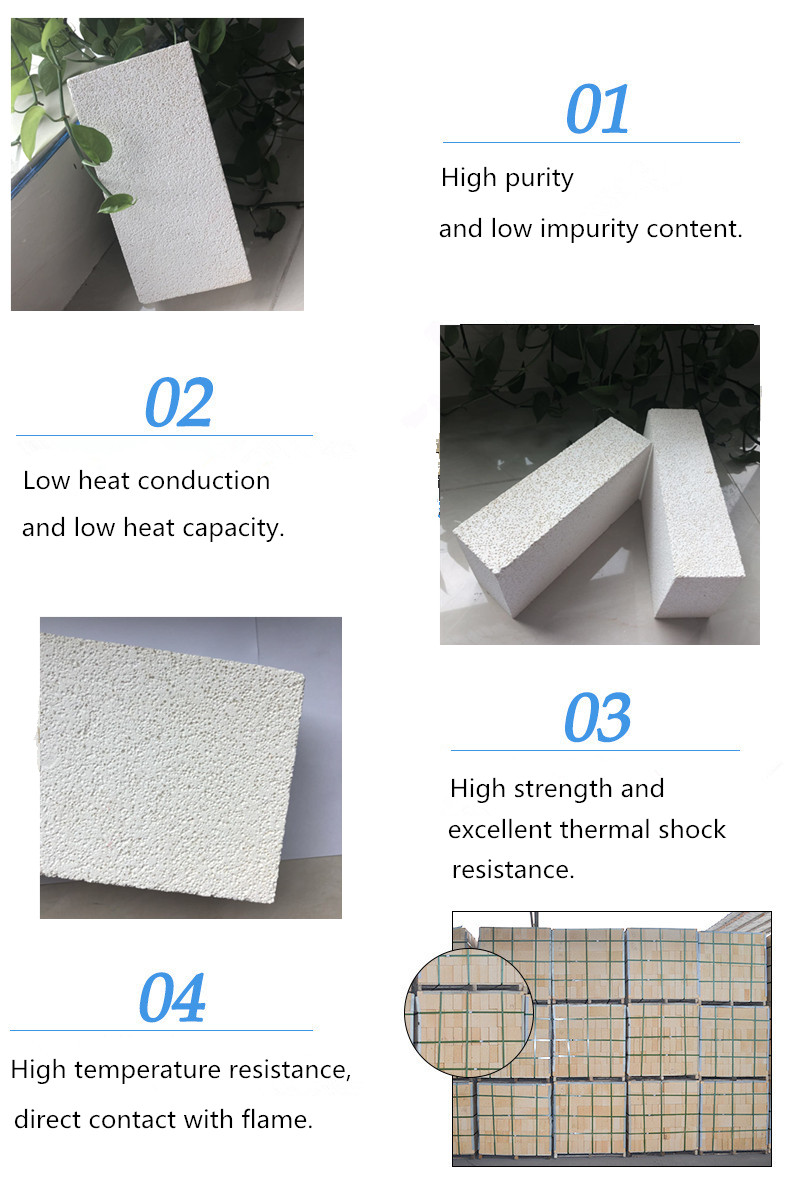 01

High purity
and low impurity content.

02

Low heat conduction
and low heat capacity.

03

High strength and
excellent thermal shock
resistance.

04

High temperature resistance,
direct contact with flame.