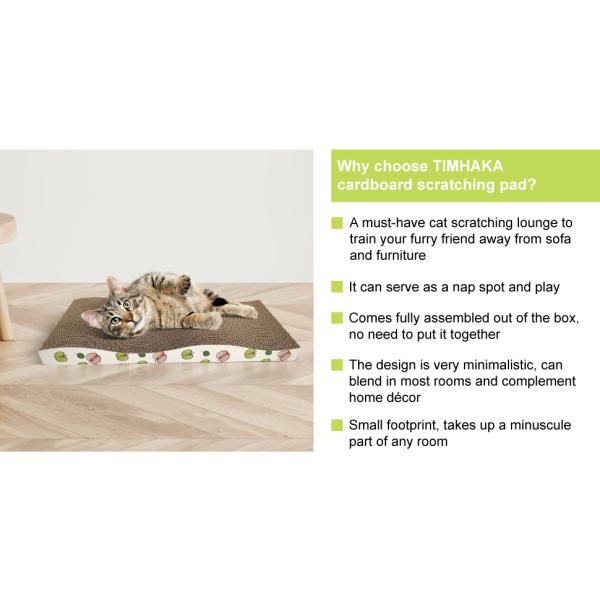 Why choose TIMHAKA cardboard scratching pad?

A must-have cat scratching lounge to train your furry friend away from sofa and furniture

It can serve as a nap spot and play

Comes fully assembled out of the box, no need to put it together

The design is very minimalistic, can blend in most rooms and complement home décor

Small footprint, takes up a minuscule part of any room