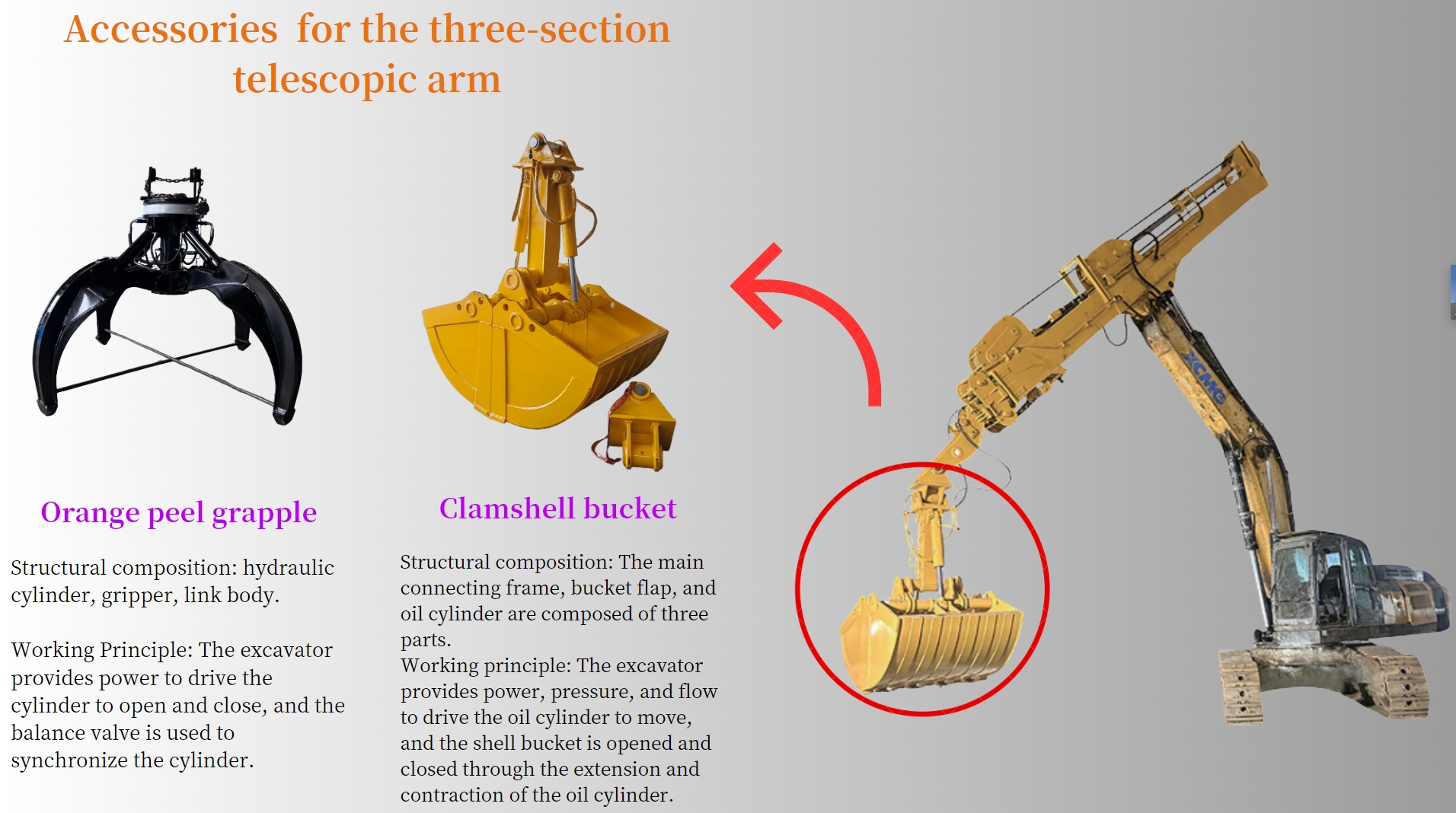 Accessories for the three-section telescopic arm

Orange peel grapple

Structural composition: hydraulic cylinder, gripper, link body.

Working Principle: The excavator provides power to drive the cylinder to open and close, and the balance valve is used to synchronize the cylinder.

Clamshell bucket

Structural composition: The main connecting frame, bucket flap, and oil cylinder are composed of three parts.
Working principle: The excavator provides power, pressure, and flow to drive the oil cylinder to move, and the shell bucket is opened and closed through the extension and contraction of the oil cylinder.

XCMG