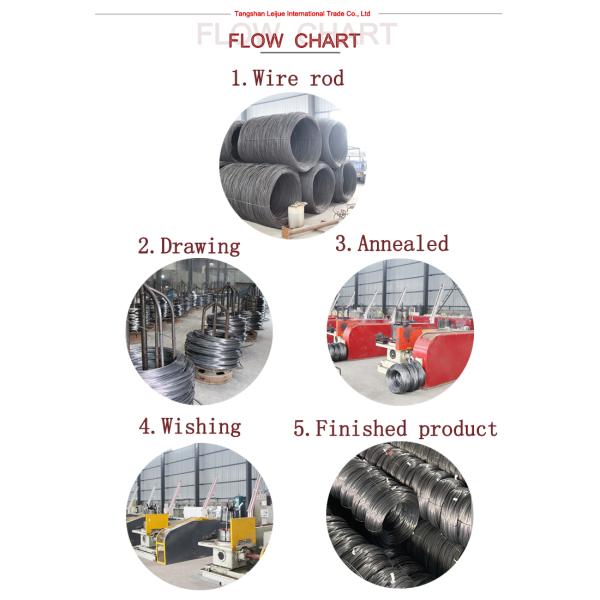 Tangshan Leijue International Trade Co., Ltd

FLOW CHART

FLOW CHART

1. Wire rod

2. Drawing

3. Annealed

4. Wishing

5. Finished product