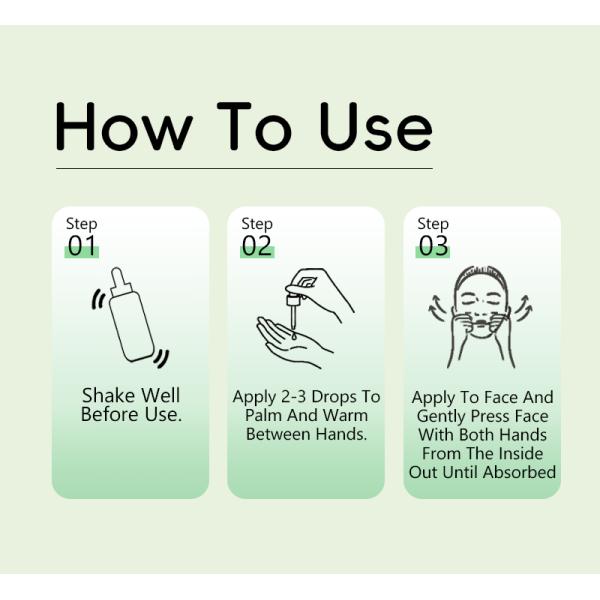 How To Use

Step
01

Shake Well Before Use.

Step
02

Apply 2-3 Drops To Palm And Warm Between Hands.

Step
03

Apply To Face And Gently Press Face With Both Hands From The Inside Out Until Absorbed