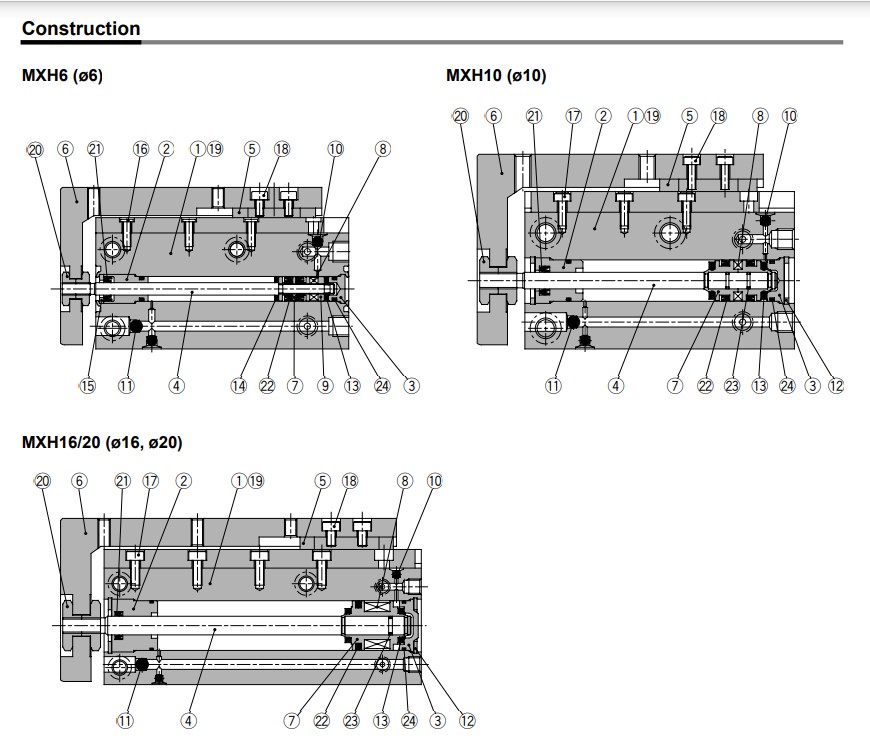 Construction

MXH6 (ø6)

⑳ ⑥ ㉑ ⑯ ② ①⑲ ⑤ ⑱ ⑩ ⑧

⑮ ⑪ ④ ⑭ ㉒ ⑦ ⑨ ⑬ ㉔ ③

MXH10 (ø10)

⑳ ⑥ ㉑ ⑰ ② ①⑲ ⑤ ⑱ ⑧ ⑩

⑪ ④ ⑦ ㉒ ㉓ ⑬ ㉔ ③ ⑫

MXH16/20 (ø16, ø20)

⑳ ⑥ ㉑ ⑰ ② ①⑲ ⑤ ⑱ ⑧ ⑩

⑪ ④ ⑦ ㉒ ㉓ ⑬ ㉔ ③ ⑫