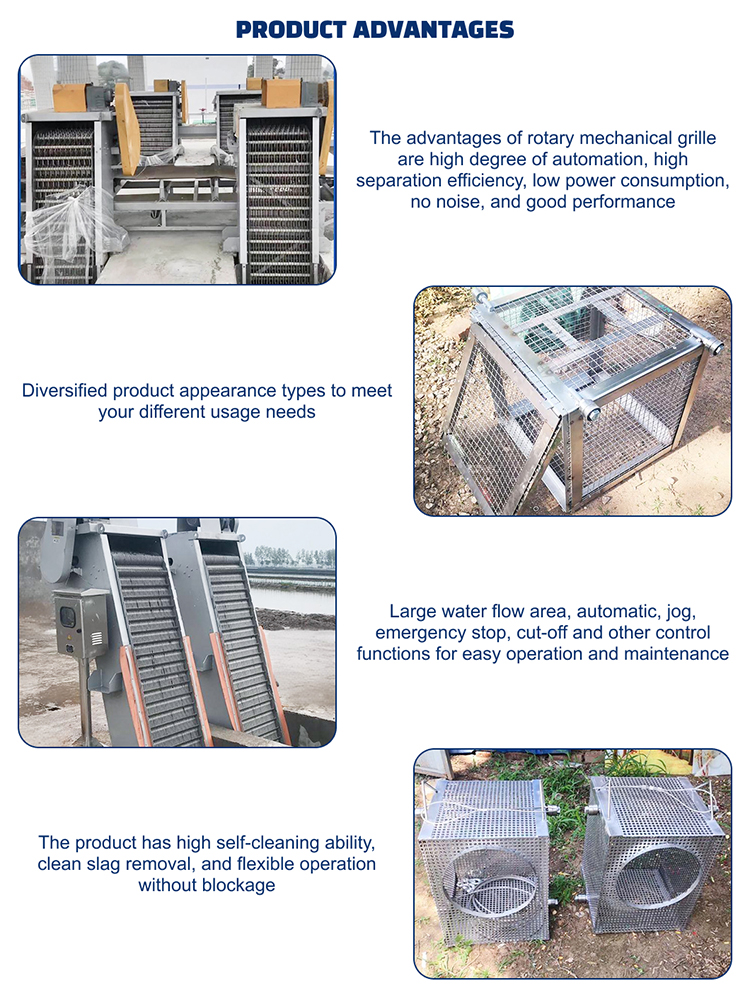 PRODUCT ADVANTAGES

The advantages of rotary mechanical grille are high degree of automation, high separation efficiency, low power consumption, no noise, and good performance

Diversified product appearance types to meet your different usage needs

Large water flow area, automatic, jog, emergency stop, cut-off and other control functions for easy operation and maintenance

The product has high self-cleaning ability, clean slag removal, and flexible operation without blockage