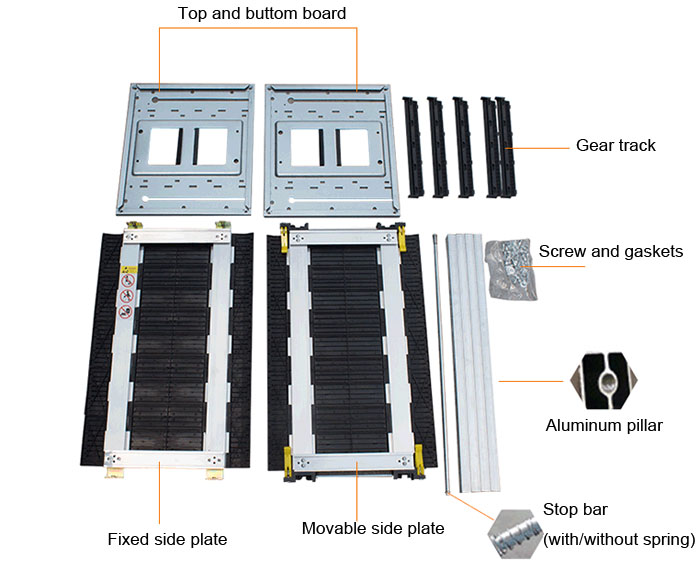 Top and buttom board

Gear track

Screw and gaskets

Aluminum pillar

Fixed side plate

Movable side plate

Stop bar
(with/without spring)