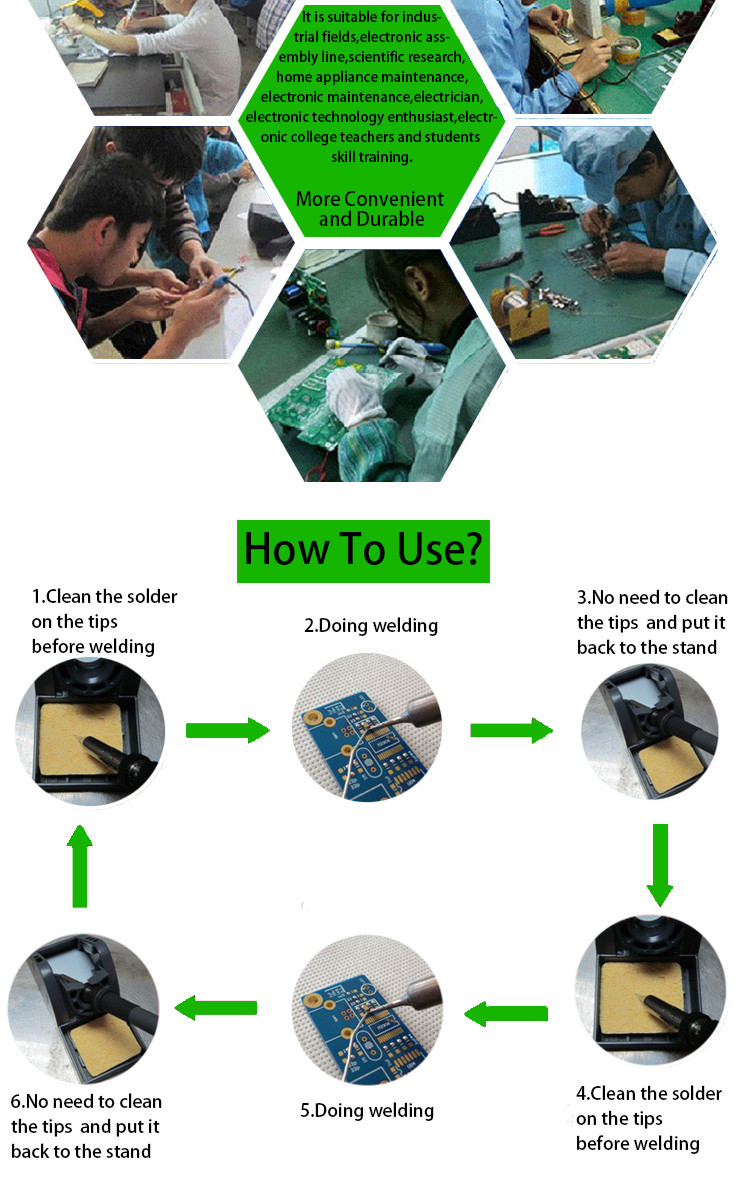 It is suitable for industrial fields,electronic assembly line,scientific research, home appliance maintenance, electronic maintenance,electrician, electronic technology enthusiast,electronic college teachers and students skill training.

More Convenient and Durable

How To Use?

1.Clean the solder on the tips before welding

2.Doing welding

3.No need to clean the tips and put it back to the stand

4.Clean the solder on the tips before welding

5.Doing welding

6.No need to clean the tips and put it back to the stand