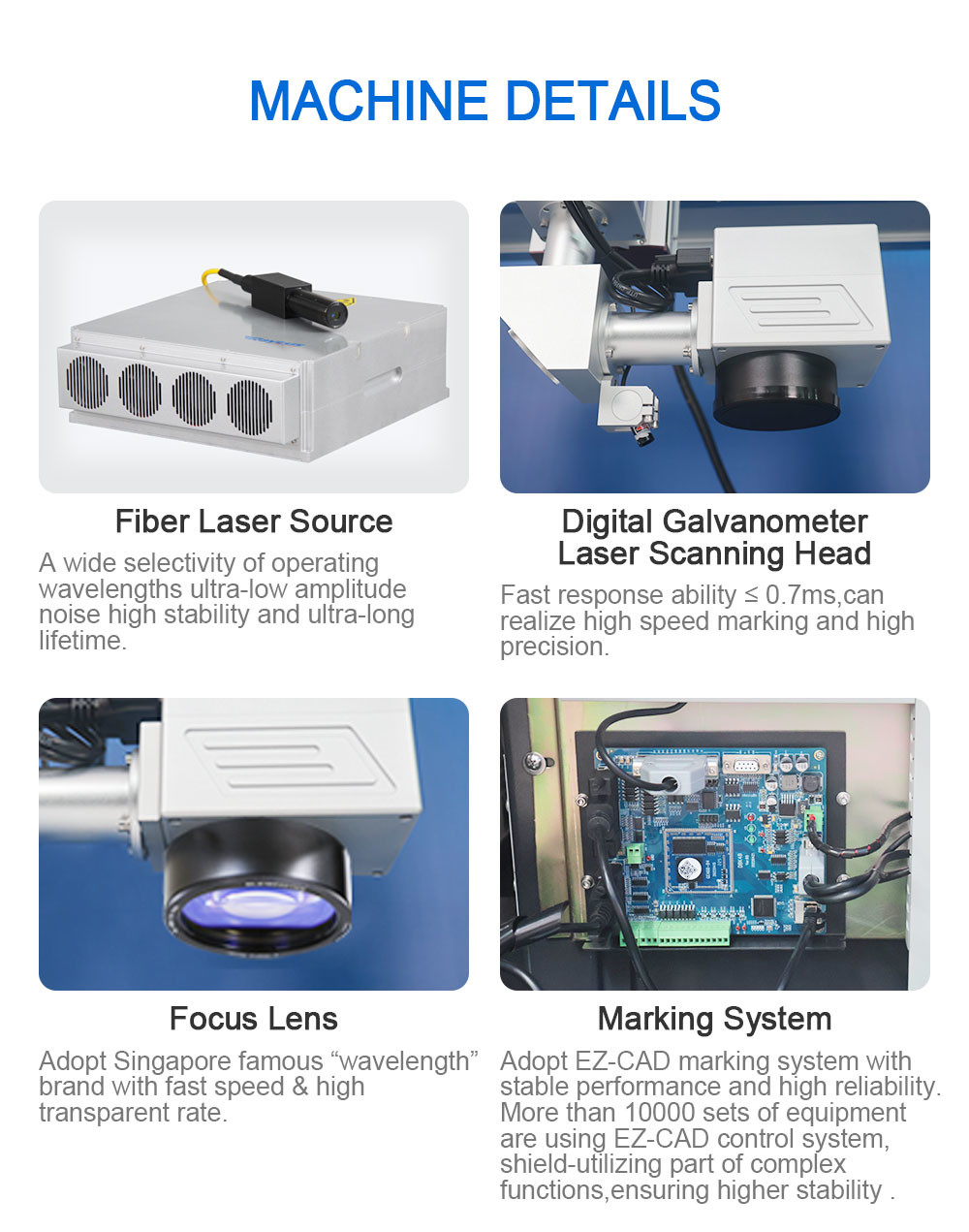 MACHINE DETAILS

Fiber Laser Source

A wide selectivity of operating wavelengths ultra-low amplitude noise high stability and ultra-long lifetime.

Digital Galvanometer Laser Scanning Head

Fast response ability ≤ 0.7ms,can realize high speed marking and high precision.

Focus Lens

Adopt Singapore famous “wavelength” brand with fast speed & high transparent rate.

Marking System

Adopt EZ-CAD marking system with stable performance and high reliability. More than 10000 sets of equipment are using EZ-CAD control system, shield-utilizing part of complex functions,ensuring higher stability .